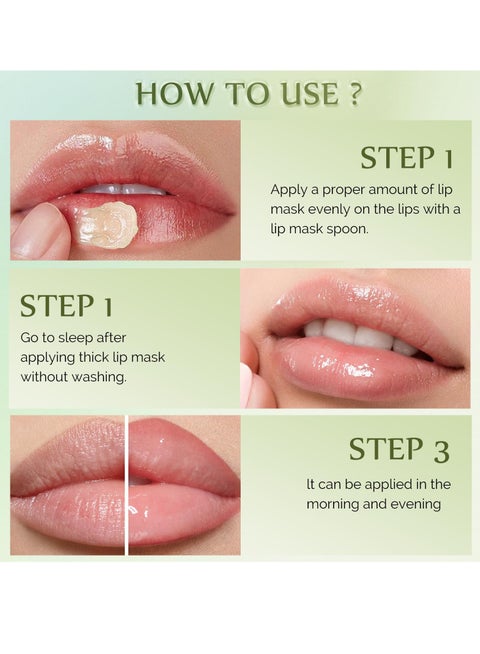 HOW TO USE ?

STEP 1

Apply a proper amount of lip mask evenly on the lips with a lip mask spoon.

STEP 1

Go to sleep after applying thick lip mask without washing.

STEP 3

It can be applied in the morning and evening